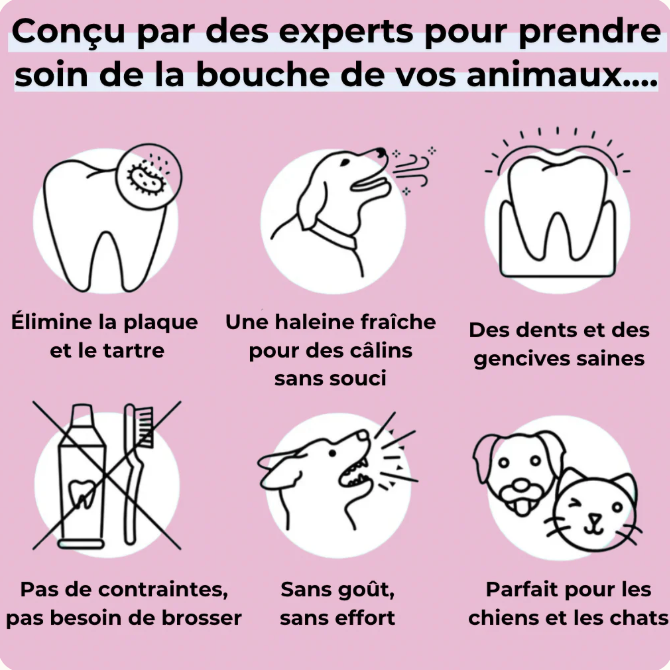 Conçu par des experts pour prendre soin de la bouche de vos animaux....

Élimine la plaque et le tartre

Une haleine fraîche pour des câlins sans souci

Des dents et des gencives saines

Pas de contraintes, pas besoin de brosser

Sans goût, sans effort

Parfait pour les chiens et les chats