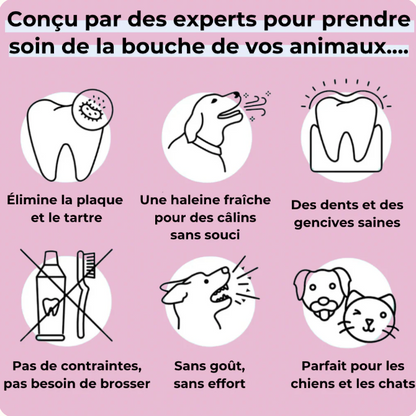 Conçu par des experts pour prendre soin de la bouche de vos animaux....

Élimine la plaque et le tartre

Une haleine fraîche pour des câlins sans souci

Des dents et des gencives saines

Pas de contraintes, pas besoin de brosser

Sans goût, sans effort

Parfait pour les chiens et les chats